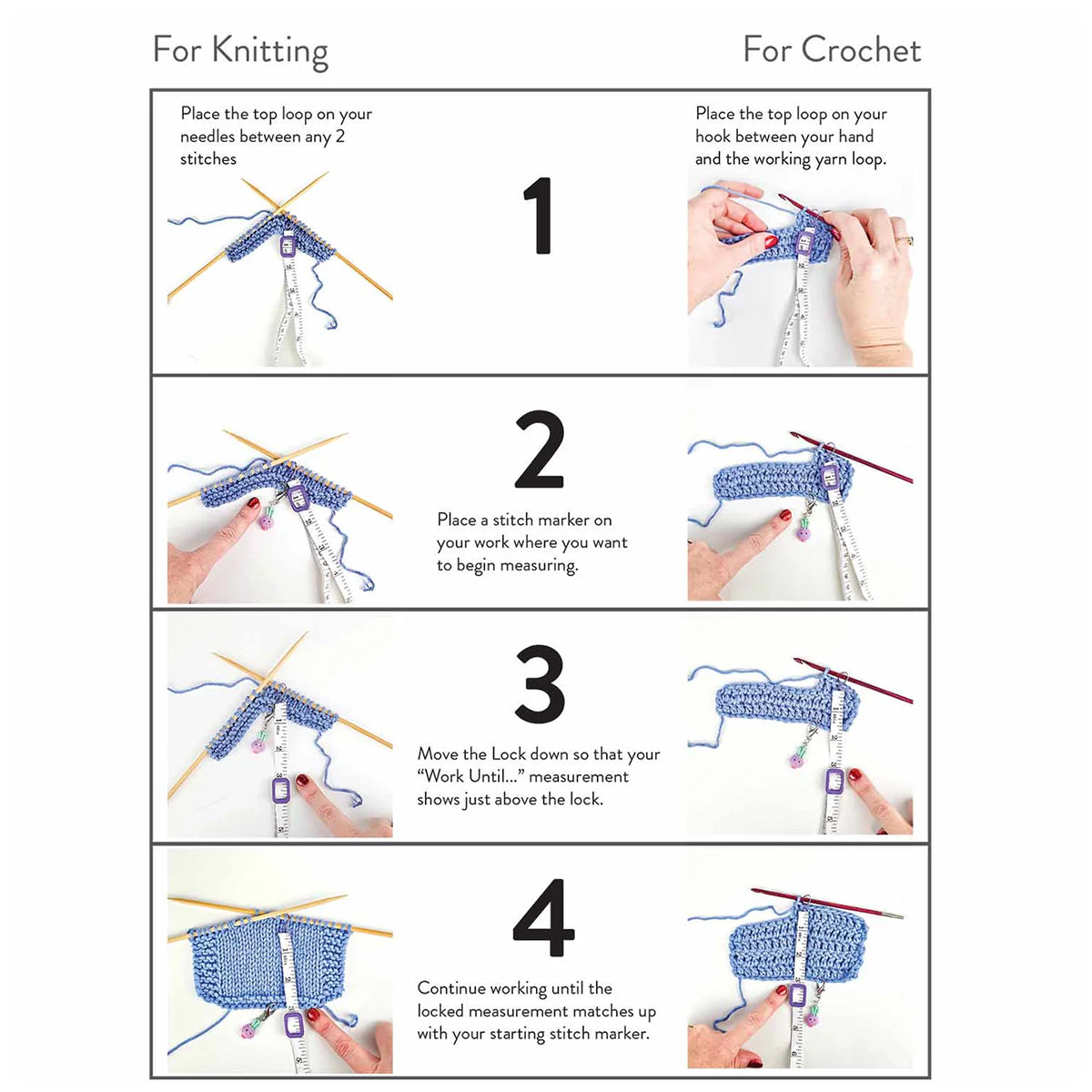 For Knitting

For Crochet

Place the top loop on your needles between any 2 stitches

1

Place the top loop on your hook between your hand and the working yarn loop.

2

Place a stitch marker on your work where you want to begin measuring.

3

Move the Lock down so that your "Work Until..." measurement shows just above the lock.

4

Continue working until the locked measurement matches up with your starting stitch marker.